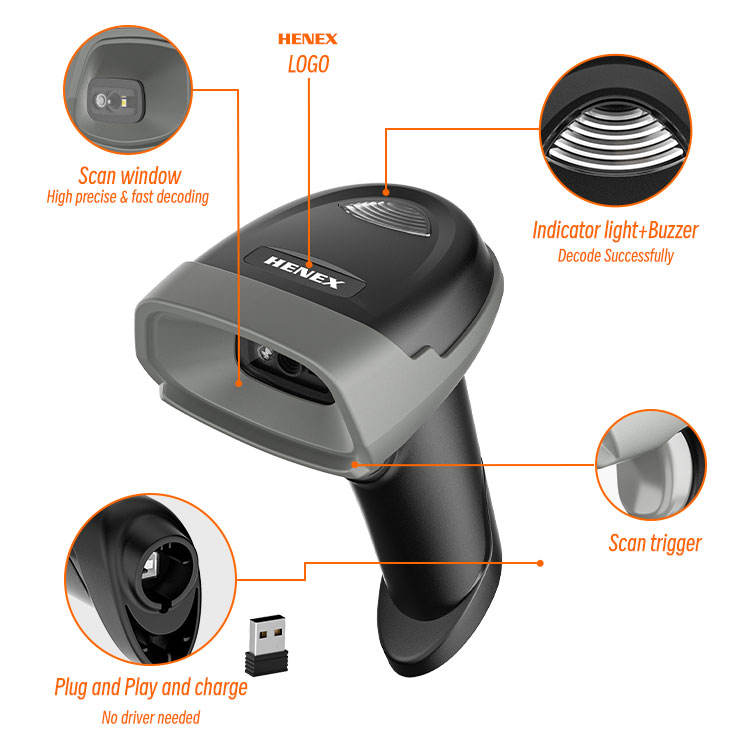 HENEX
LOGO

Scan window
High precise & fast decoding

HENEX

Indicator light+Buzzer
Decode Successfully

Scan trigger

Plug and Play and charge
No driver needed